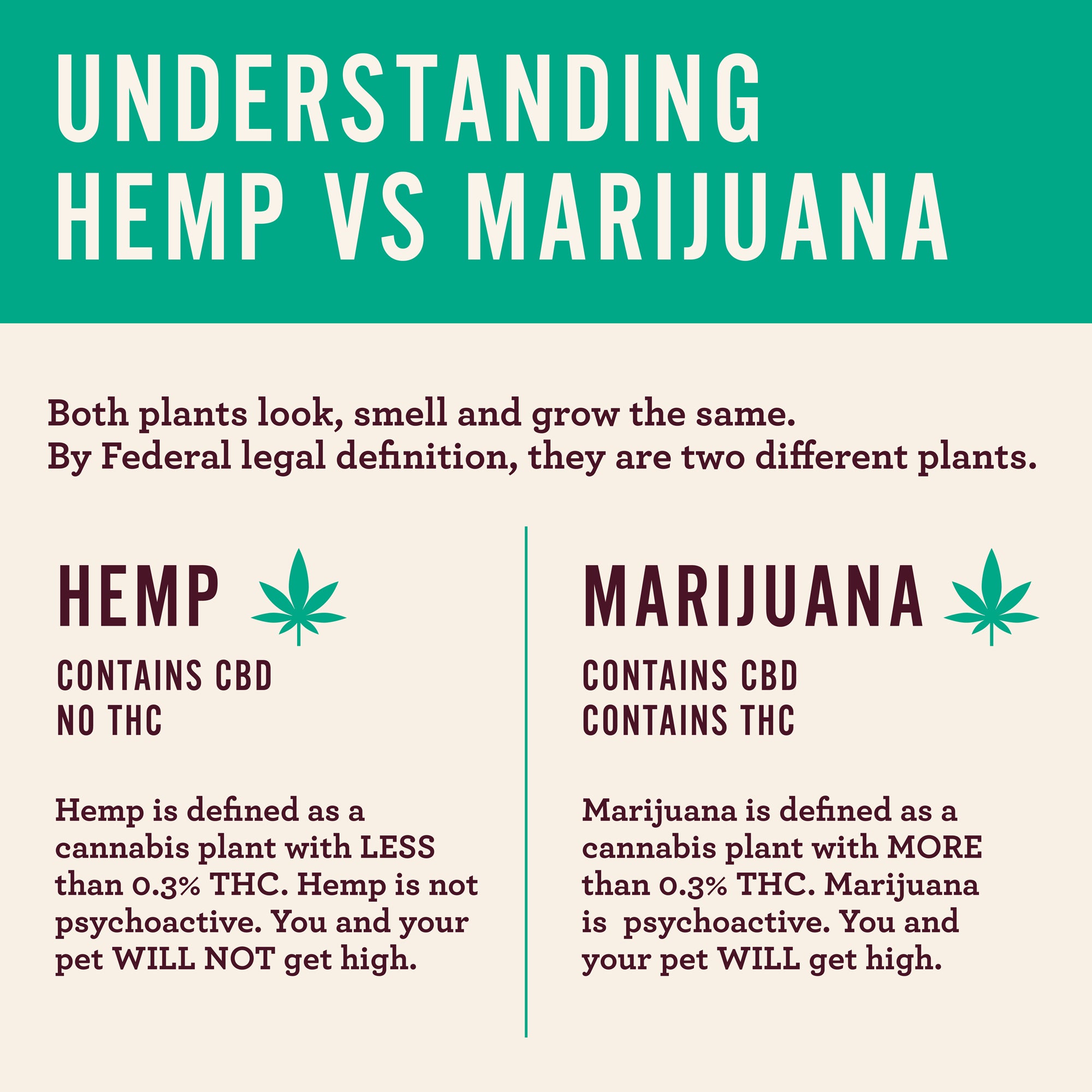 UNDERSTANDING HEMP VS MARIJUANA

Both plants look, smell and grow the same.
By Federal legal definition, they are two different plants.

HEMP

CONTAINS CBD
NO THC

Hemp is defined as a cannabis plant with LESS than 0.3% THC. Hemp is not psychoactive. You and your pet WILL NOT get high.

MARIJUANA

CONTAINS CBD
CONTAINS THC

Marijuana is defined as a cannabis plant with MORE than 0.3% THC. Marijuana is psychoactive. You and your pet WILL get high.