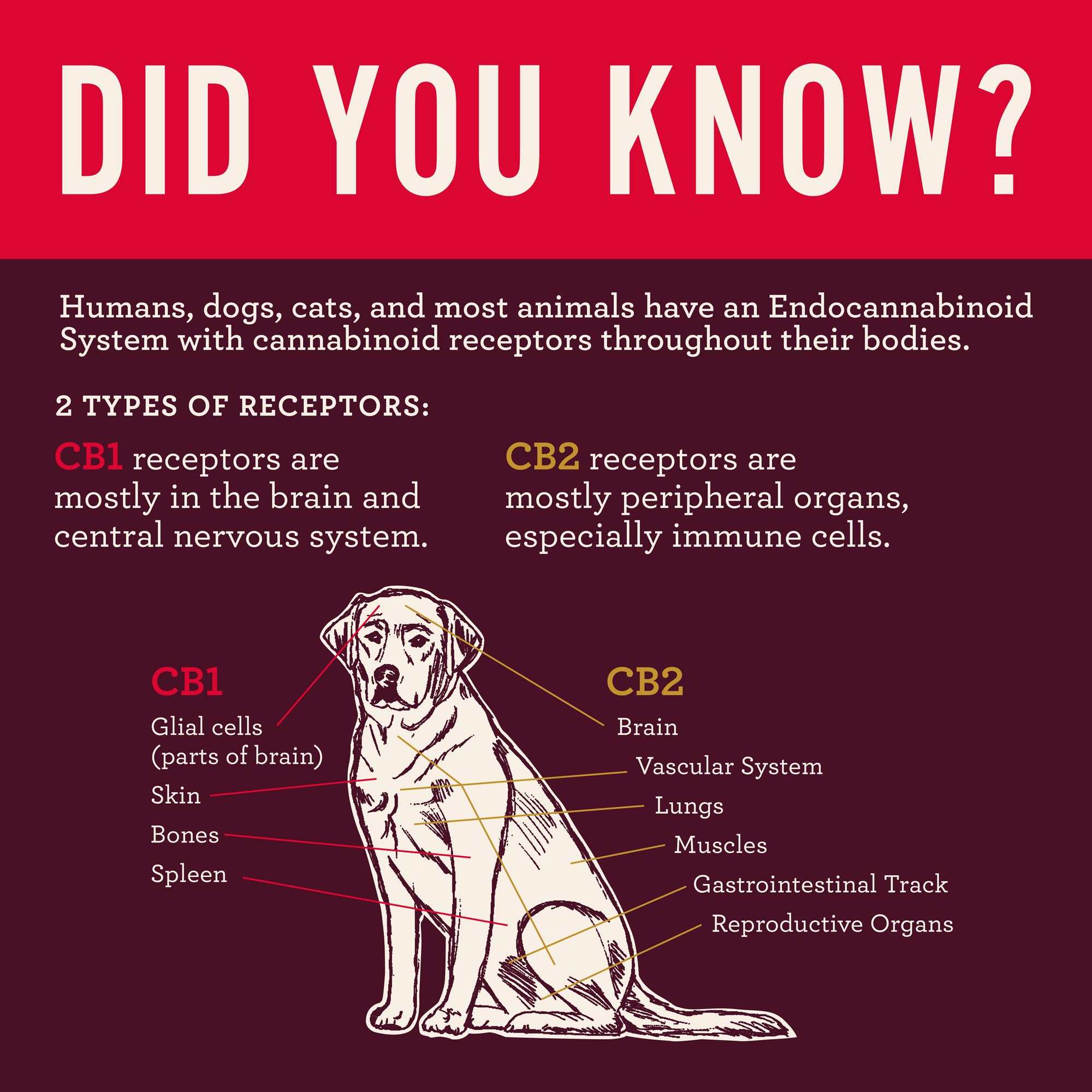 DID YOU KNOW?

Humans, dogs, cats, and most animals have an Endocannabinoid System with cannabinoid receptors throughout their bodies.

2 TYPES OF RECEPTORS:

CB1 receptors are mostly in the brain and central nervous system.

CB2 receptors are mostly peripheral organs, especially immune cells.

CB1
Glial cells (parts of brain)
Skin
Bones
Spleen

CB2
Brain
Vascular System
Lungs
Muscles
Gastrointestinal Track
Reproductive Organs